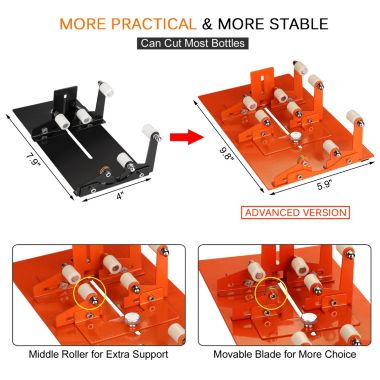 MORE PRACTICAL & MORE STABLE

Can Cut Most Bottles

7.9"

4"

9.8"

5.9"

ADVANCED VERSION

Middle Roller for Extra Support

Movable Blade for More Choice