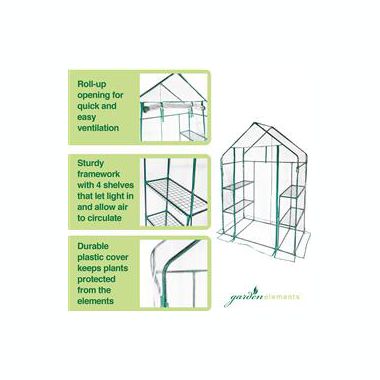 Roll-up opening for quick and easy ventilation

Sturdy framework with 4 shelves that let light in and allow air to circulate

Durable plastic cover keeps plants protected from the elements

garden elements