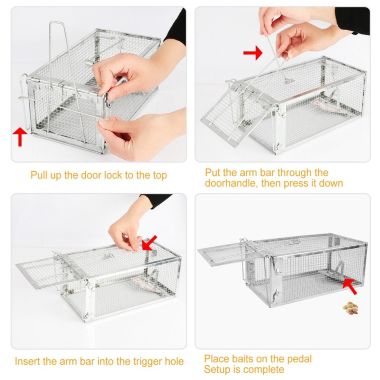 Pull up the door lock to the top

Put the arm bar through the doorhandle, then press it down

Insert the arm bar into the trigger hole

Place baits on the pedal
Setup is complete