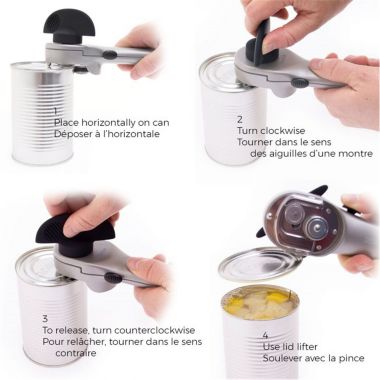 1
Place horizontally on can
Déposer à l'horizontale

2
Turn clockwise
Tourner dans le sens des aiguilles d'une montre

3
To release, turn counterclockwise
Pour relâcher, tourner dans le sens contraire

4
Use lid lifter
Soulever avec la pince