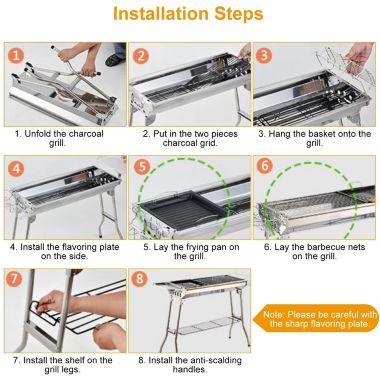 Installation Steps

1

1. Unfold the charcoal grill.

2

2. Put in the two pieces charcoal grid.

3

3. Hang the basket onto the grill.

4

4. Install the flavoring plate on the side.

5

5. Lay the frying pan on the grill.

6

6. Lay the barbecue nets on the grill.

7

7. Install the shelf on the grill legs.

8

8. Install the anti-scalding handles.

Note: Please be careful with the sharp flavoring plate.