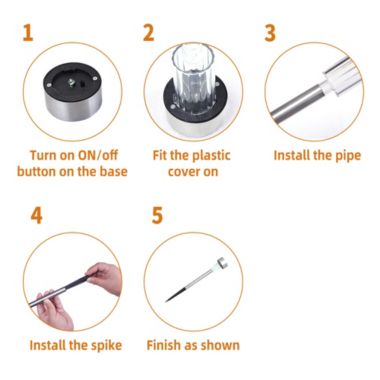 1

Turn on ON/off button on the base

2

Fit the plastic cover on

3

Install the pipe

4

Install the spike

5

Finish as shown