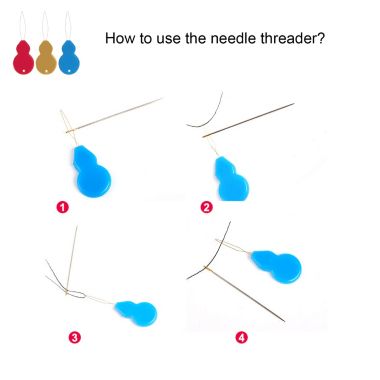 How to use the needle threader?

1

2

3

4