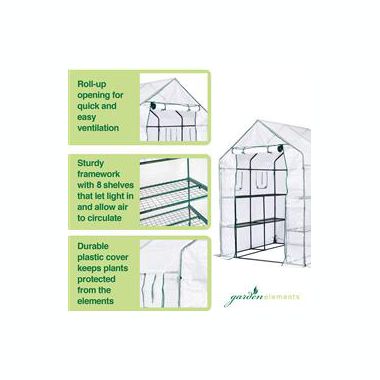 Roll-up opening for quick and easy ventilation

Sturdy framework with 8 shelves that let light in and allow air to circulate

Durable plastic cover keeps plants protected from the elements

garden elements