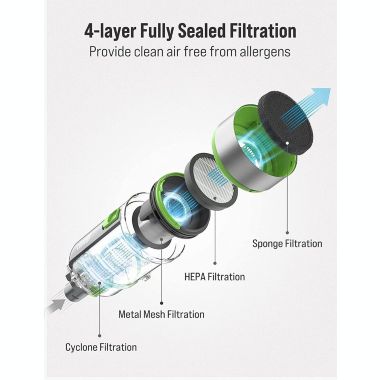 4-layer Fully Sealed Filtration
Provide clean air free from allergens

Sponge Filtration

HEPA Filtration

Metal Mesh Filtration

Cyclone Filtration