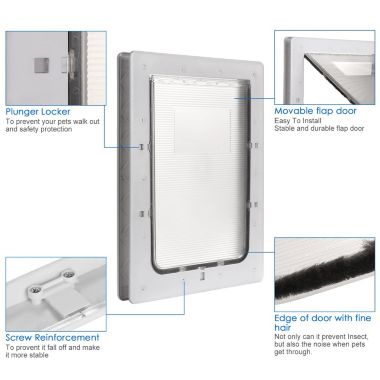 Plunger Locker
To prevent your pets walk out and safety protection

Movable flap door
Easy To Install
Stable and durable flap door

Screw Reinforcement
To provent it fall off and make it more stable

Edge of door with fine hair
Not only can it prevent Insect, but also the noise when pets get through.