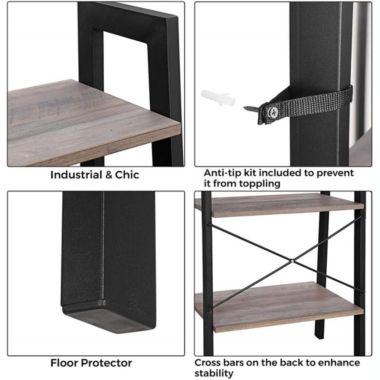 Industrial & Chic

Anti-tip kit included to prevent it from toppling

Floor Protector

Cross bars on the back to enhance stability