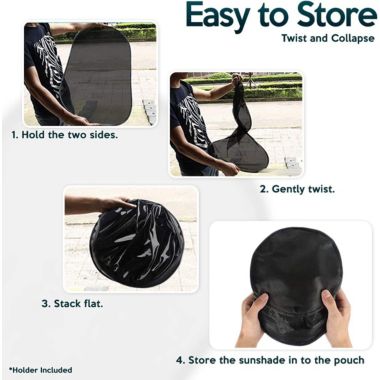 Easy to Store
Twist and Collapse

1. Hold the two sides.

2. Gently twist.

3. Stack flat.

4. Store the sunshade in to the pouch

*Holder Included