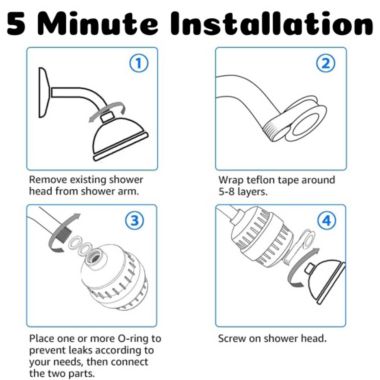 5 Minute Installation

1

Remove existing shower head from shower arm.

2

Wrap teflon tape around 5-8 layers.

3

Place one or more O-ring to prevent leaks according to your needs, then connect the two parts.

4

Screw on shower head.