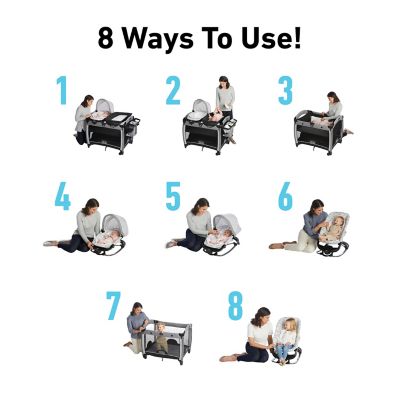 8 Ways To Use!

1

2

3

4

5

6

7

8