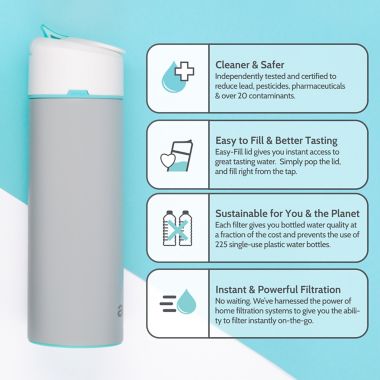 Cleaner & Safer
Independently tested and certified to reduce lead, pesticides, pharmaceuticals & over 20 contaminants.

Easy to Fill & Better Tasting
Easy-Fill lid gives you instant access to great tasting water. Simply pop the lid, and fill right from the tap.

Sustainable for You & the Planet
Each filter gives you bottled water quality at a fraction of the cost and prevents the use of 225 single-use plastic water bottles.

Instant & Powerful Filtration
No waiting. We've harnessed the power of home filtration systems to give you the ability to filter instantly on-the-go.