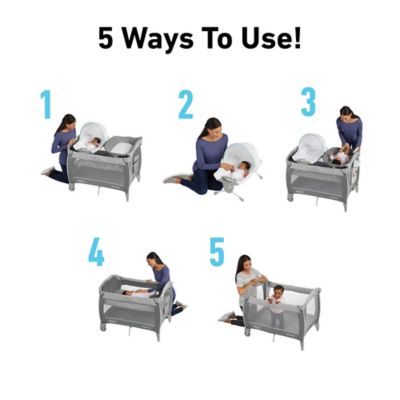 5 Ways To Use!

1

2

3

4

5