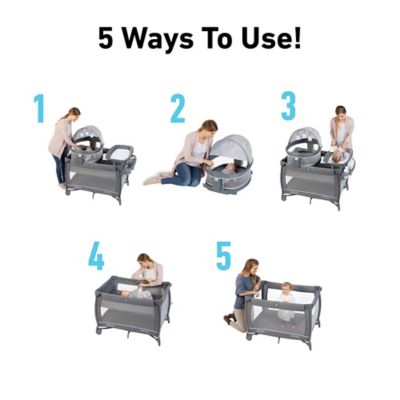 5 Ways To Use!

1

2

3

4

5