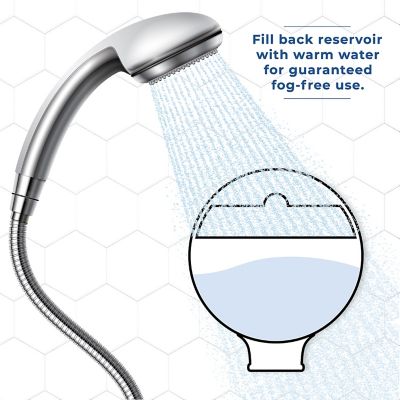 Fill back reservoir with warm water for guaranteed fog-free use.