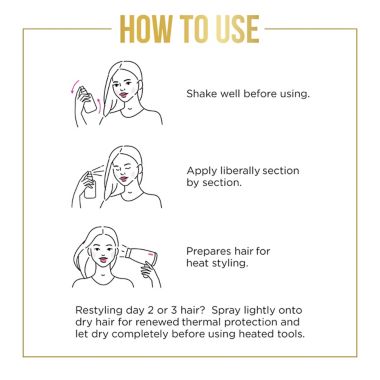 HOW TO USE

Shake well before using.

Apply liberally section by section.

Prepares hair for heat styling.

Restyling day 2 or 3 hair? Spray lightly onto dry hair for renewed thermal protection and let dry completely before using heated tools.