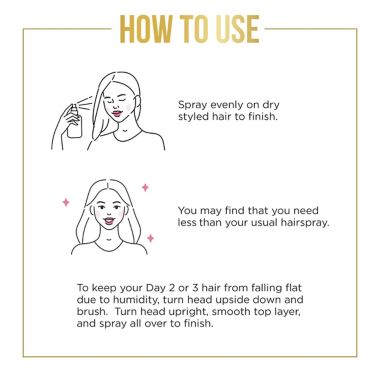 HOW TO USE

Spray evenly on dry styled hair to finish.

You may find that you need less than your usual hairspray.

To keep your Day 2 or 3 hair from falling flat due to humidity, turn head upside down and brush.  Turn head upright, smooth top layer, and spray all over to finish.