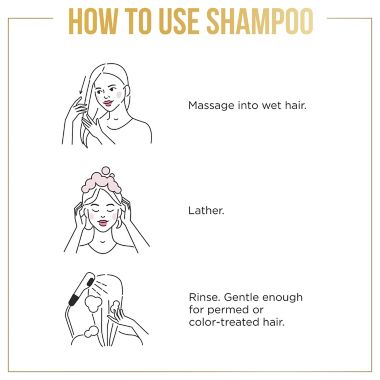 HOW TO USE SHAMPOO

Massage into wet hair.

Lather.

Rinse. Gentle enough for permed or color-treated hair.