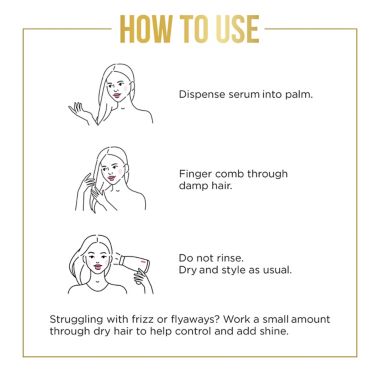 HOW TO USE

Dispense serum into palm.

Finger comb through damp hair.

Do not rinse.
Dry and style as usual.

Struggling with frizz or flyaways? Work a small amount through dry hair to help control and add shine.