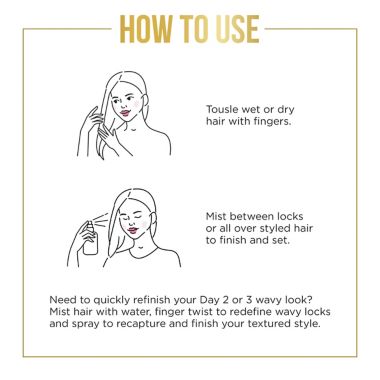 HOW TO USE

Tousle wet or dry hair with fingers.

Mist between locks or all over styled hair to finish and set.

Need to quickly refinish your Day 2 or 3 wavy look? Mist hair with water, finger twist to redefine wavy locks and spray to recapture and finish your textured style.