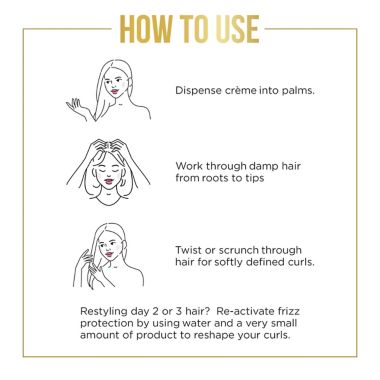 HOW TO USE

Dispense crème into palms.

Work through damp hair from roots to tips

Twist or scrunch through hair for softly defined curls.

Restyling day 2 or 3 hair?  Re-activate frizz protection by using water and a very small amount of product to reshape your curls.