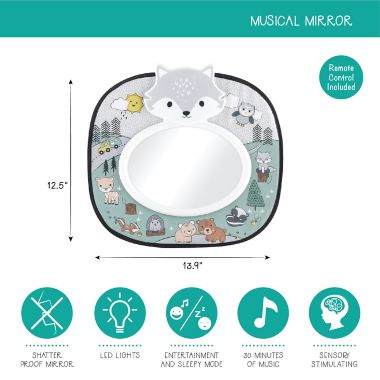 MUSICAL MIRROR

Remote Control Included

12.5"

13.9"

SHATTER PROOF MIRROR

LED LIGHTS

ENTERTAINMENT AND SLEEPY MODE

30 MINUTES OF MUSIC

SENSORY STIMULATING