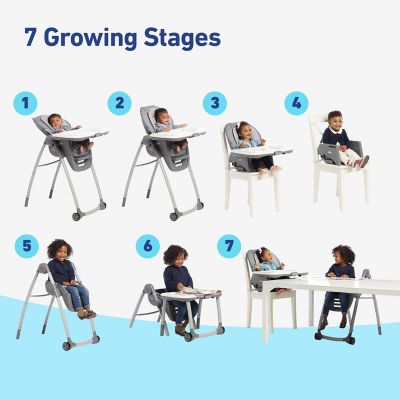 7 Growing Stages

1

2

3

4

5

6

7