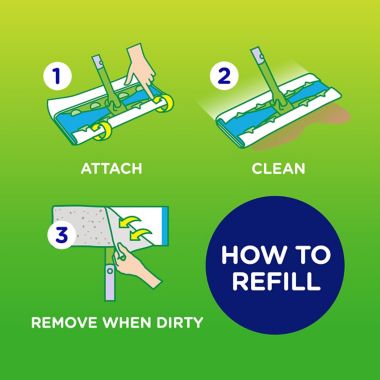 1
ATTACH

2
CLEAN

3
REMOVE WHEN DIRTY

HOW TO REFILL