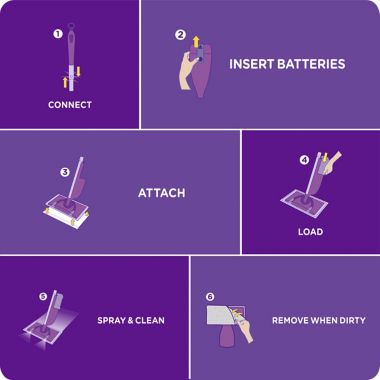 1
CONNECT

2
INSERT BATTERIES

3
ATTACH

4
LOAD

5
SPRAY & CLEAN

6
REMOVE WHEN DIRTY