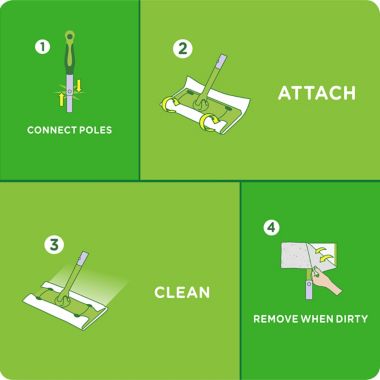 1
CONNECT POLES

2
ATTACH

3
CLEAN

4
REMOVE WHEN DIRTY