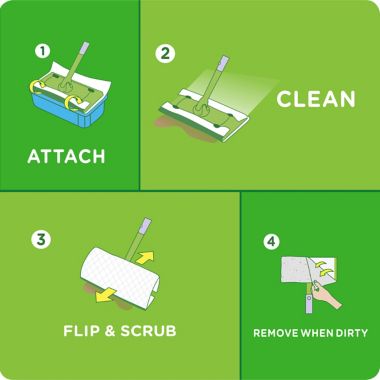 1
ATTACH

2
CLEAN

3
FLIP & SCRUB

4
REMOVE WHEN DIRTY