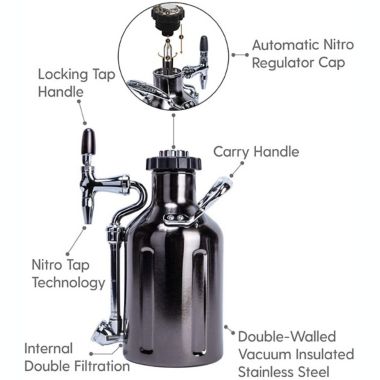 Automatic Nitro Regulator Cap

Locking Tap Handle

Carry Handle

Nitro Tap Technology

Internal Double Filtration

Double-Walled Vacuum Insulated Stainless Steel