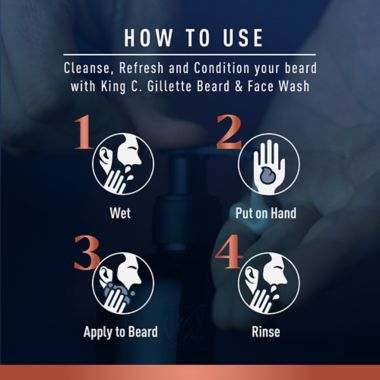 HOW TO USE

Cleanse, Refresh and Condition your beard with King C. Gillette Beard & Face Wash

1

Wet

2

Put on Hand

3

Apply to Beard

4

Rinse