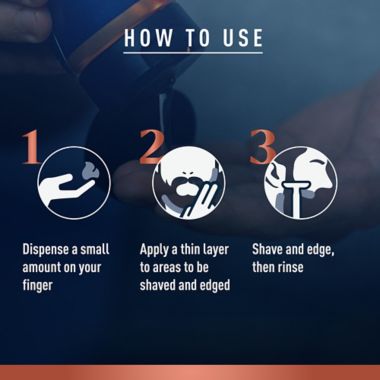 HOW TO USE

1

Dispense a small amount on your finger

2

Apply a thin layer to areas to be shaved and edged

3

Shave and edge, then rinse