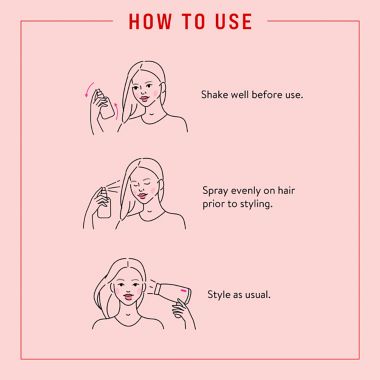 HOW TO USE

Shake well before use.

Spray evenly on hair prior to styling.

Style as usual.