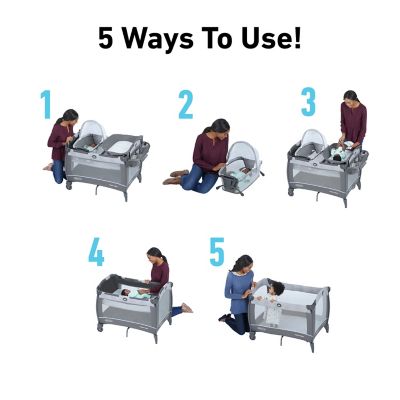 5 Ways To Use!

1

2

3

4

5